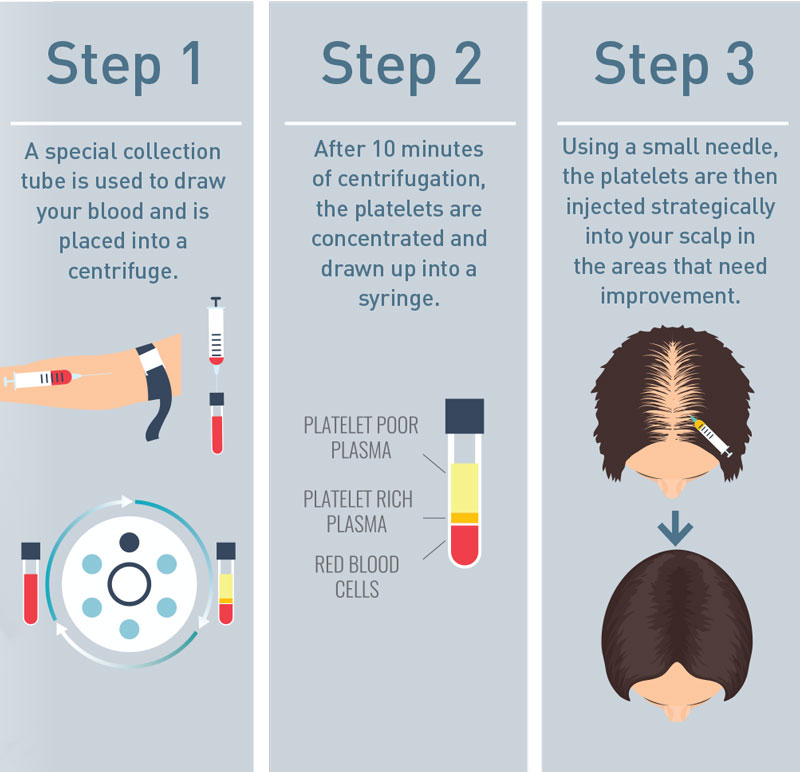 Step 1

A special collection tube is used to draw your blood and is placed into a centrifuge.

Step 2

After 10 minutes of centrifugation, the platelets are concentrated and drawn up into a syringe.

PLATELET POOR PLASMA

PLATELET RICH PLASMA

RED BLOOD CELLS

Step 3

Using a small needle, the platelets are then injected strategically into your scalp in the areas that need improvement.